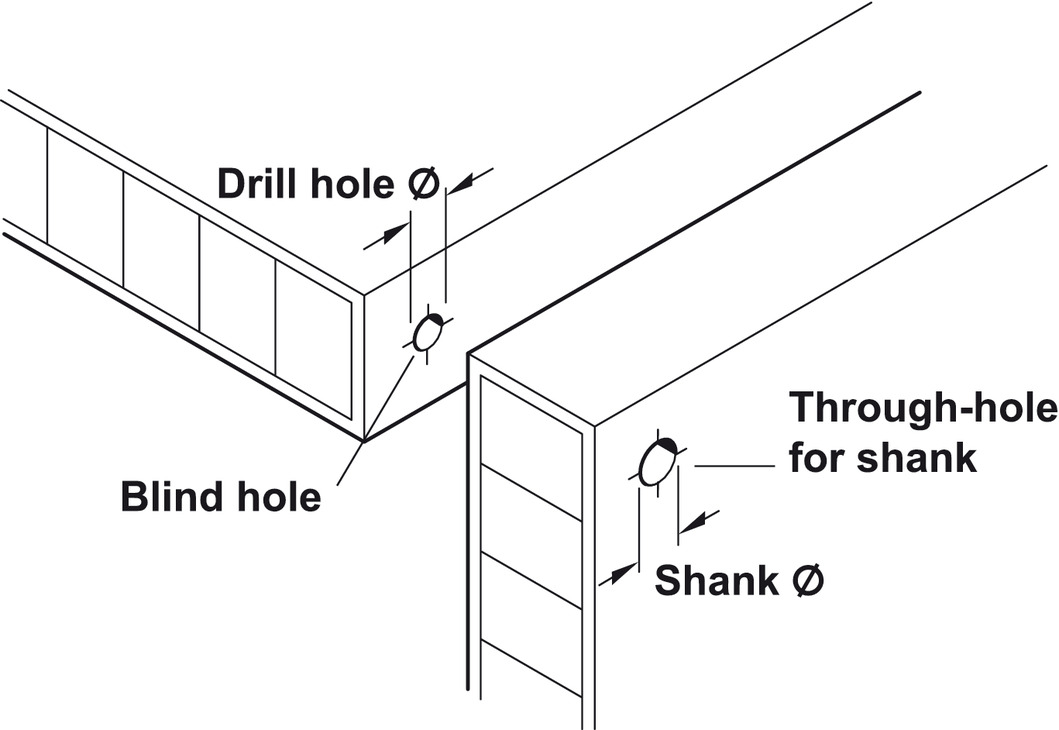 Drill hole Ø

Blind hole

Through-hole for shank

Shank Ø