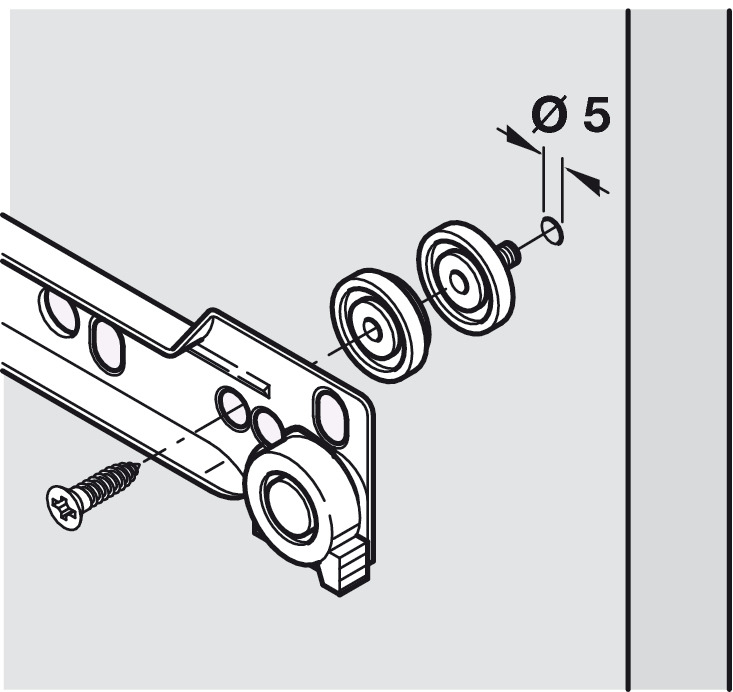 Ø 5