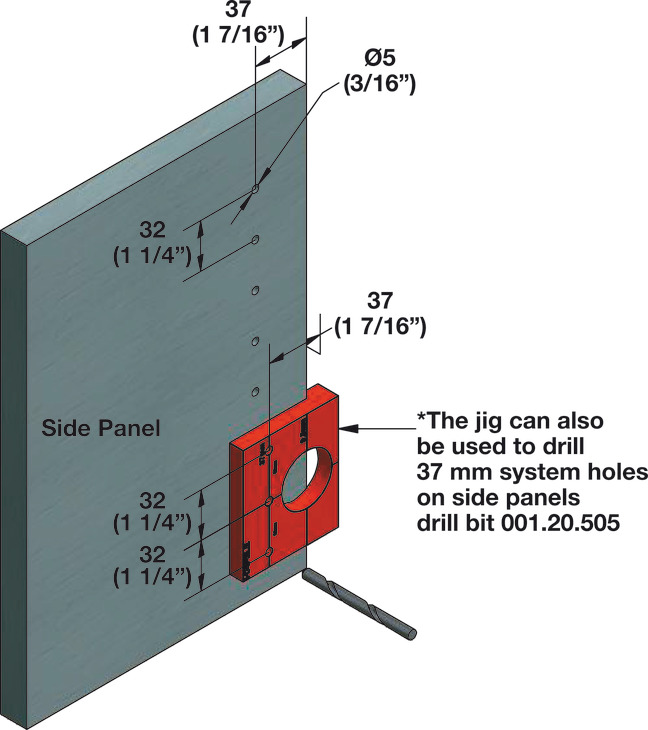 37
(1 7/16")

Ø5
(3/16")

32
(1 1/4")

37
(1 7/16")

Side Panel

*The jig can also be used to drill 37 mm system holes on side panels drill bit 001.20.505

32
(1 1/4")

32
(1 1/4")