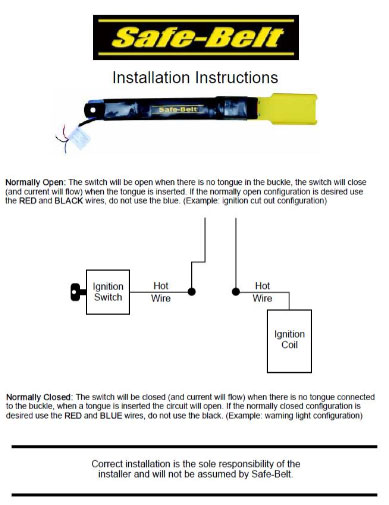 Safe-Belt

Installation Instructions

Safe-Belt

Normally Open: The switch will be open when there is no tongue in the buckle, the switch will close (and current will flow) when the tongue is inserted. If the normally open configuration is desired use the RED and BLACK wires, do not use the blue. (Example: ignition cut out configuration)

Ignition Switch

Hot Wire

Hot Wire

Ignition Coil

Normally Closed: The switch will be closed (and current will flow) when there is no tongue connected to the buckle, when a tongue is inserted the circuit will open. If the normally closed configuration is desired use the RED and BLUE wires, do not use the black. (Example: warning light configuration)

Correct installation is the sole responsibility of the installer and will not be assumed by Safe-Belt.