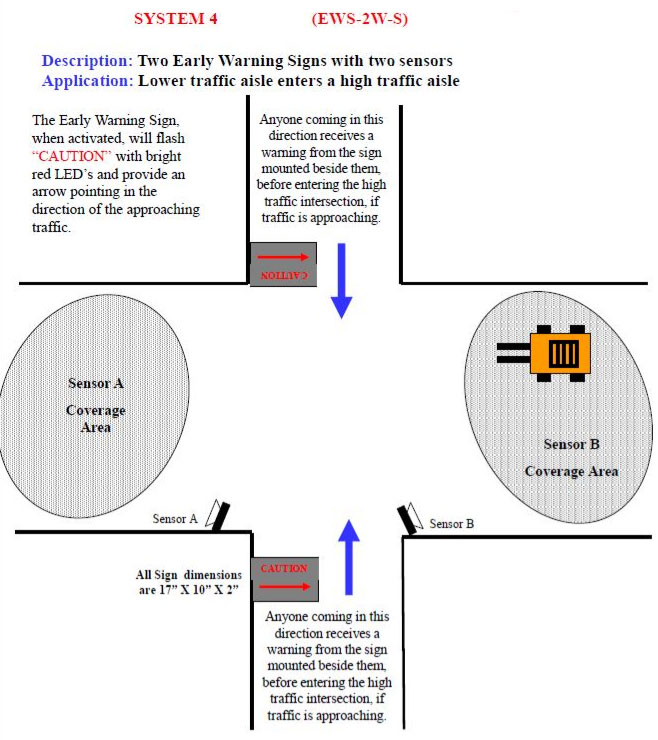 SYSTEM 4 (EWS-2W-S)

Description: Two Early Warning Signs with two sensors
Application: Lower traffic aisle enters a high traffic aisle

The Early Warning Sign, when activated, will flash "CAUTION" with bright red LED's and provide an arrow pointing in the direction of the approaching traffic.

Anyone coming in this direction receives a warning from the sign mounted beside them, before entering the high traffic intersection, if traffic is approaching.

CAUTION

Sensor A Coverage Area

Sensor B Coverage Area

Sensor A

Sensor B

All Sign dimensions are 17" X 10" X 2"

CAUTION

Anyone coming in this direction receives a warning from the sign mounted beside them, before entering the high traffic intersection, if traffic is approaching.