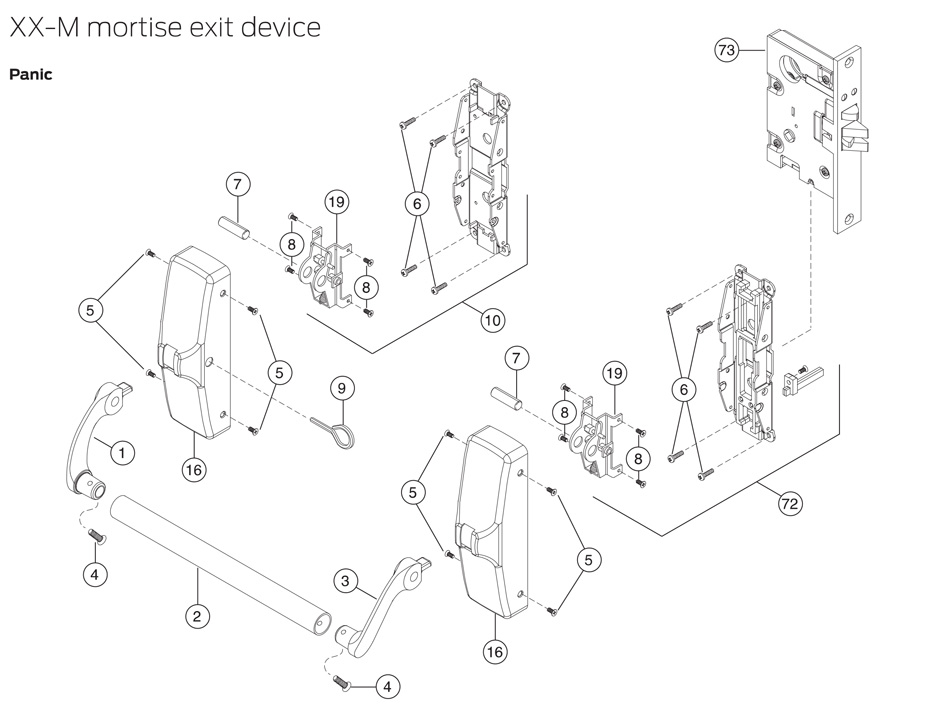 XX-M mortise exit device

Panic

73
7
19
6
8
8
10
5
5
9
1
16
7
19
6
8
8
72
5
5
4
2
3
16
4