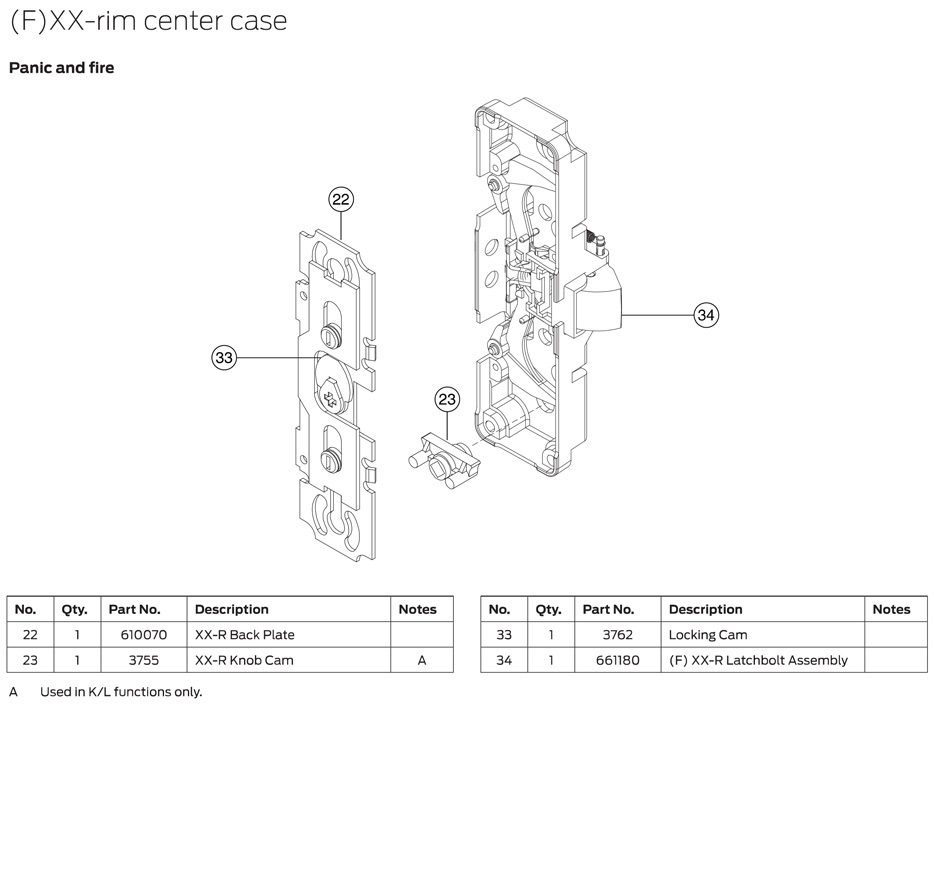 (F)XX-rim center case

Panic and fire

22

33

23

34

| No. | Qty. | Part No. | Description | Notes |
|---|---|---|---|---|
| 22 | 1 | 610070 | XX-R Back Plate | |
| 23 | 1 | 3755 | XX-R Knob Cam | A |

| No. | Qty. | Part No. | Description | Notes |
|---|---|---|---|---|
| 33 | 1 | 3762 | Locking Cam | |
| 34 | 1 | 661180 | (F) XX-R Latchbolt Assembly | |

A Used in K/L functions only.