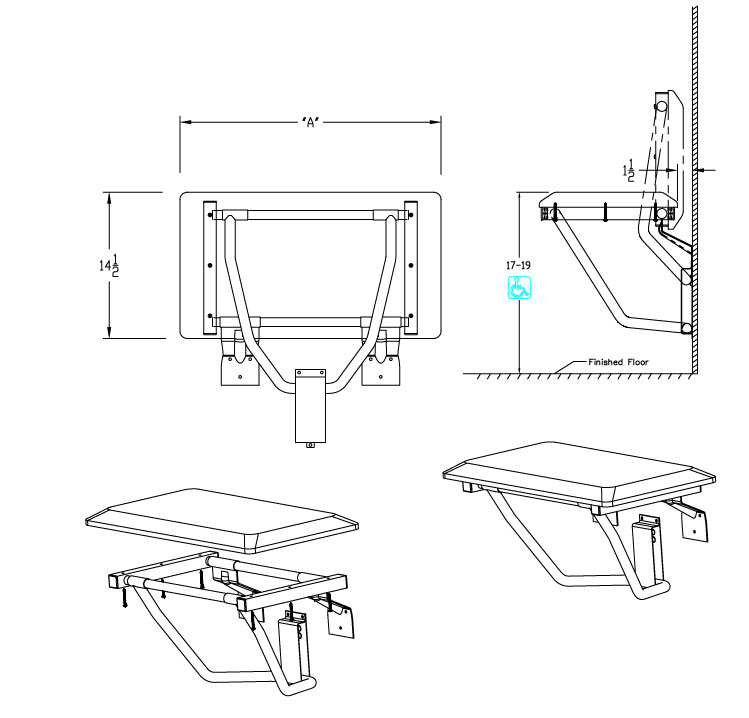 "A"

$14\frac{1}{2}$

$1\frac{1}{2}$

17-19

Finished Floor