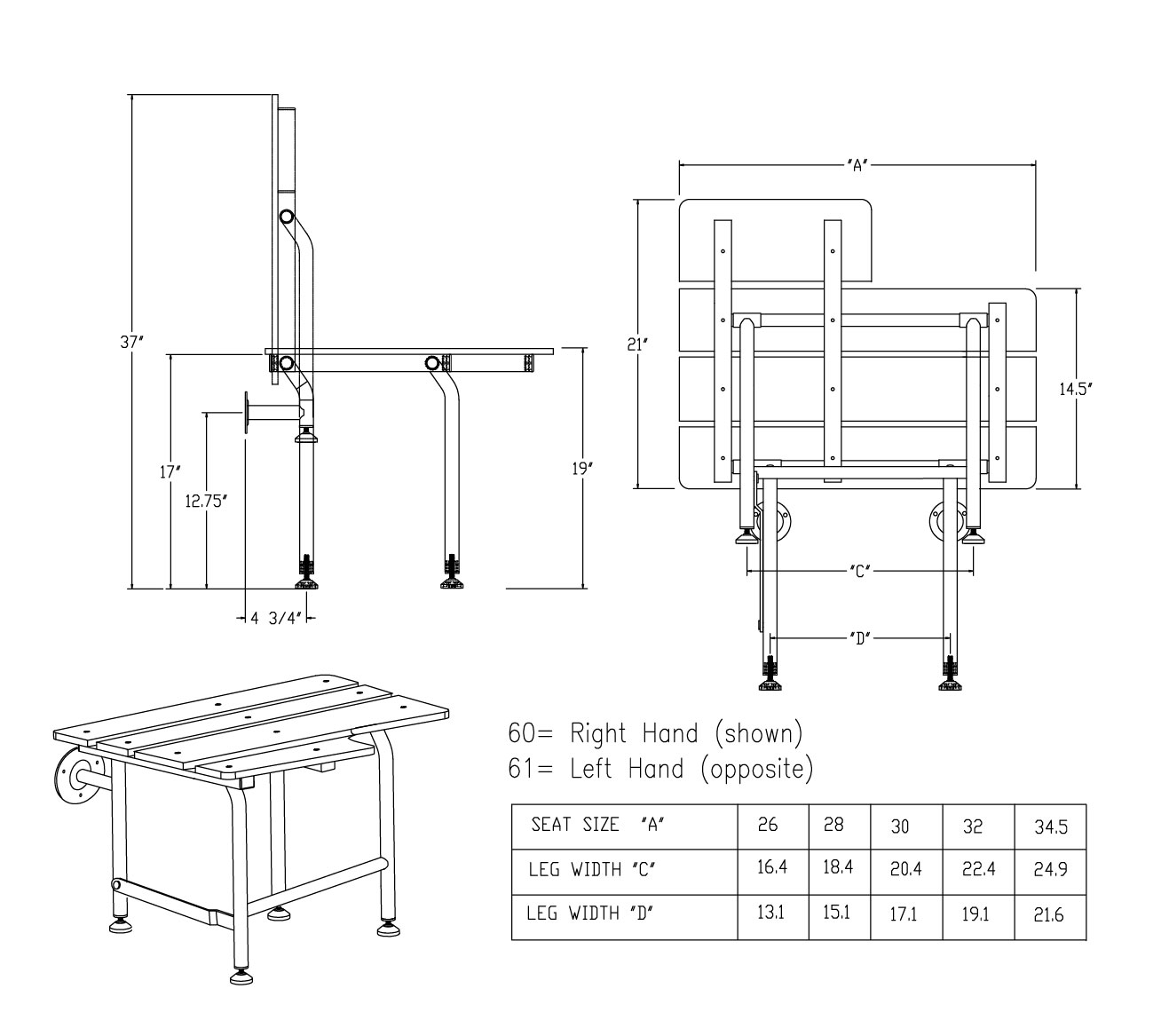 37"

17"

12.75"

19"

4 3/4"

"A"

21"

14.5"

"C"

"D"

60= Right Hand (shown)
61= Left Hand (opposite)

| SEAT SIZE "A" | 26 | 28 | 30 | 32 | 34.5 |
|---|---|---|---|---|---|
| LEG WIDTH "C" | 16.4 | 18.4 | 20.4 | 22.4 | 24.9 |
| LEG WIDTH "D" | 13.1 | 15.1 | 17.1 | 19.1 | 21.6 |