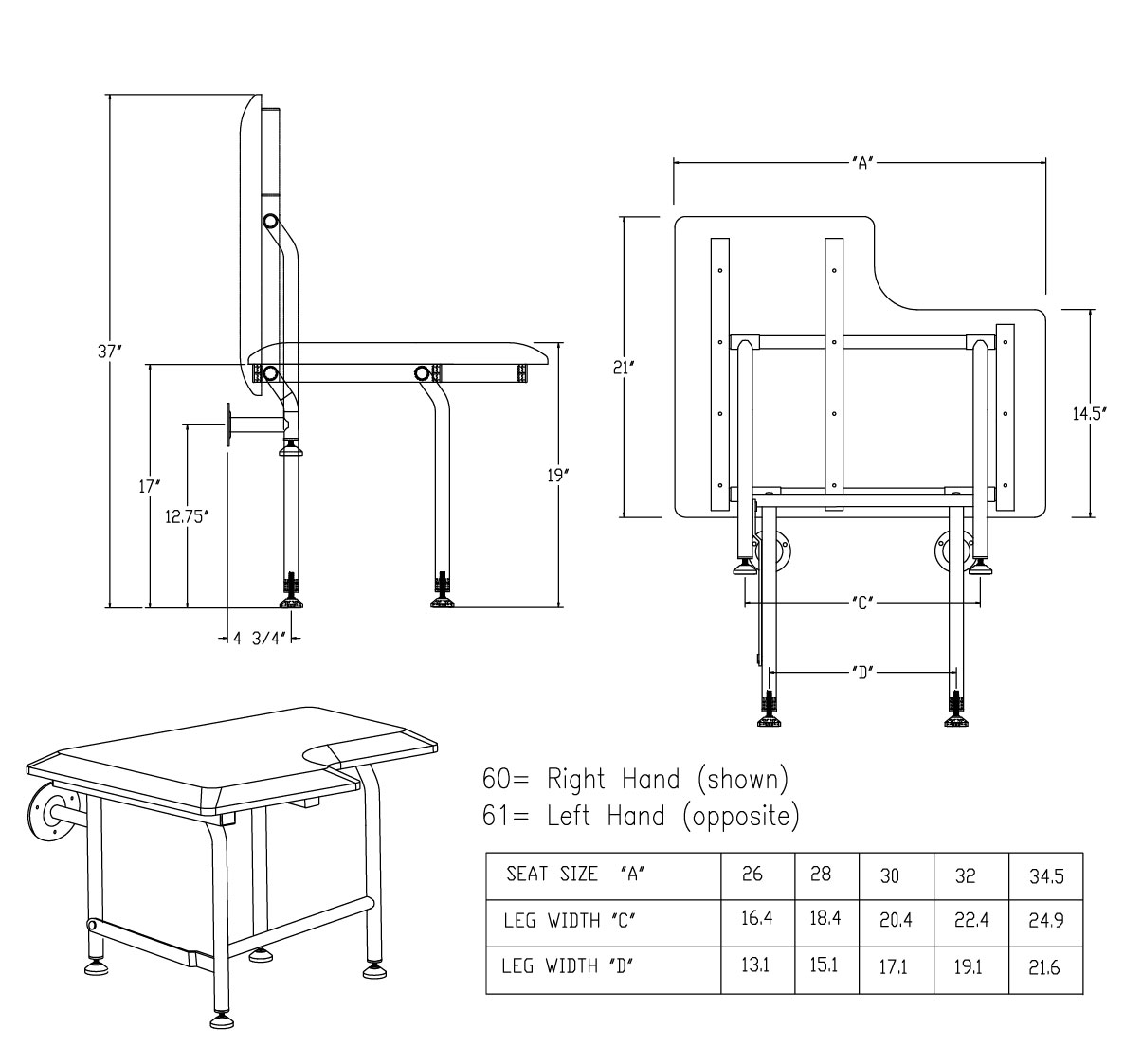 37"

17"

12.75"

19"

4 3/4"

"A"

21"

14.5"

"C"

"D"

60= Right Hand (shown)
61= Left Hand (opposite)

| SEAT SIZE "A" | 26 | 28 | 30 | 32 | 34.5 |
|---|---|---|---|---|---|
| LEG WIDTH "C" | 16.4 | 18.4 | 20.4 | 22.4 | 24.9 |
| LEG WIDTH "D" | 13.1 | 15.1 | 17.1 | 19.1 | 21.6 |