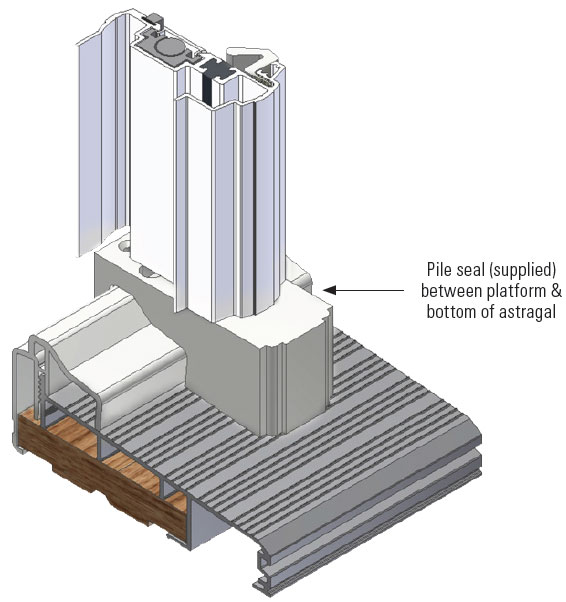 Pile seal (supplied) between platform & bottom of astragal