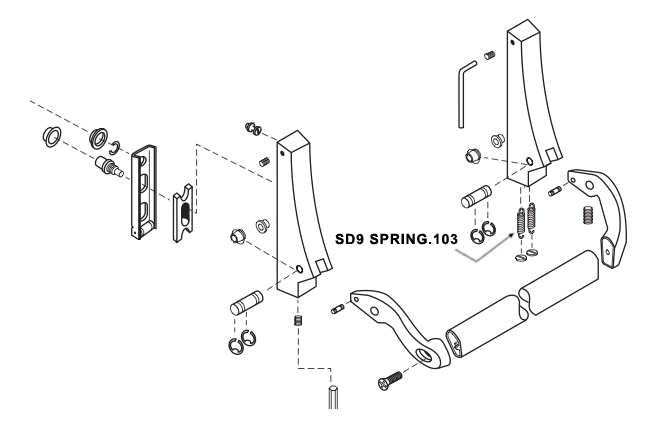 SD9 SPRING.103