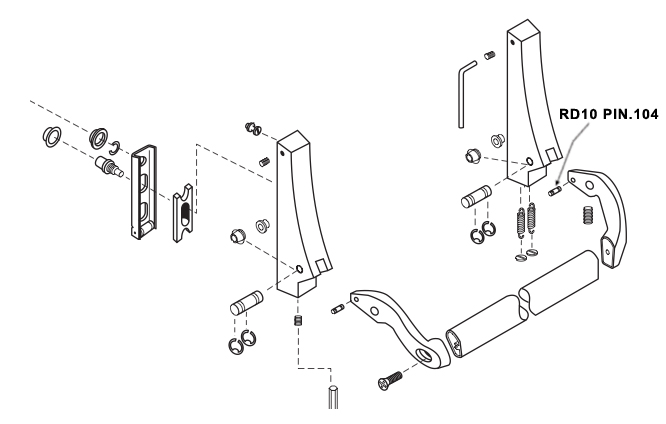 RD10 PIN.104