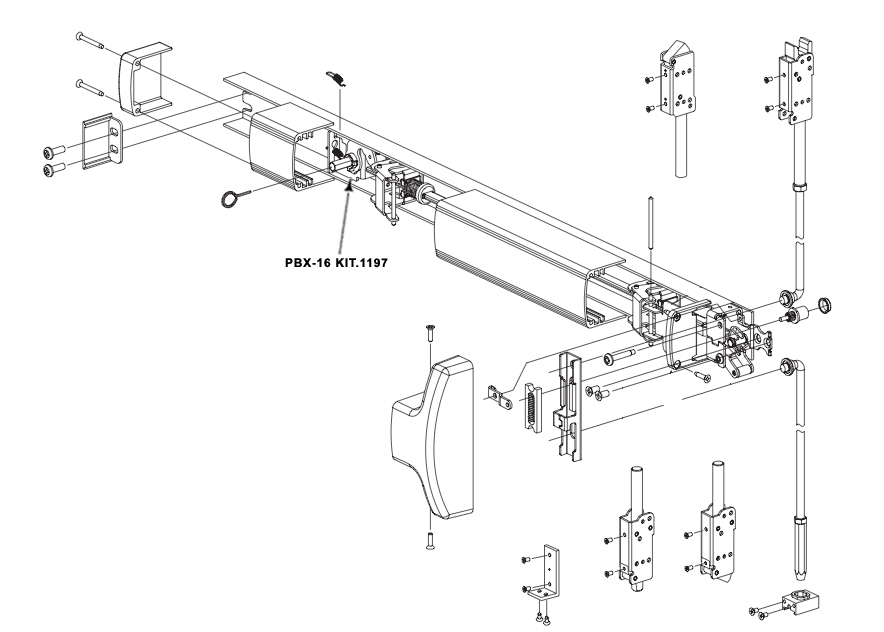 PBX-16 KIT.1197