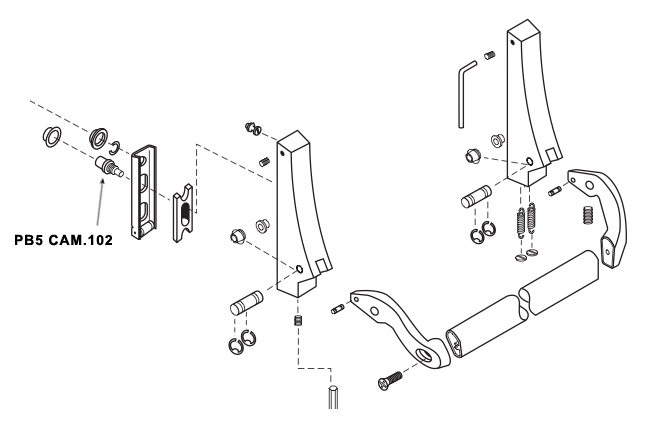 PB5 CAM.102