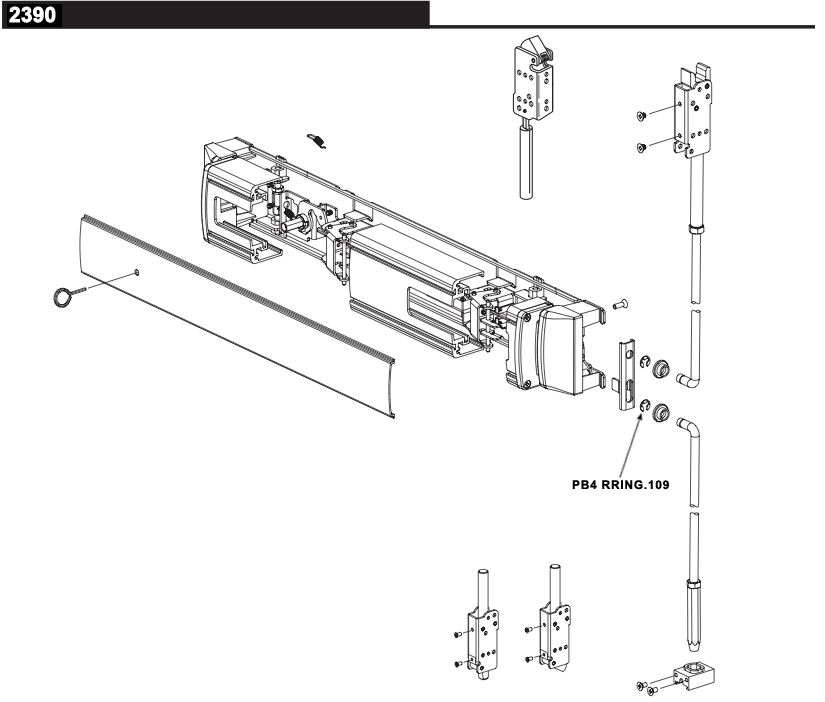 2390

PB4 RRING.109