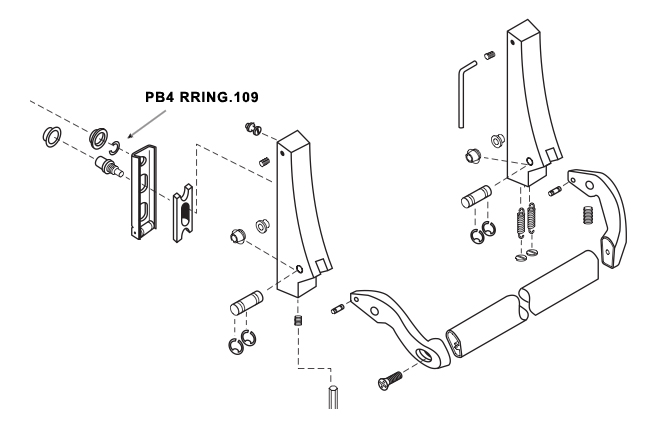 PB4 RRING.109