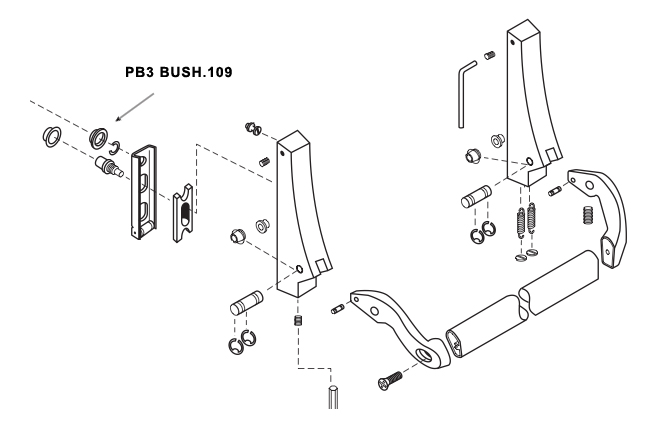 PB3 BUSH.109