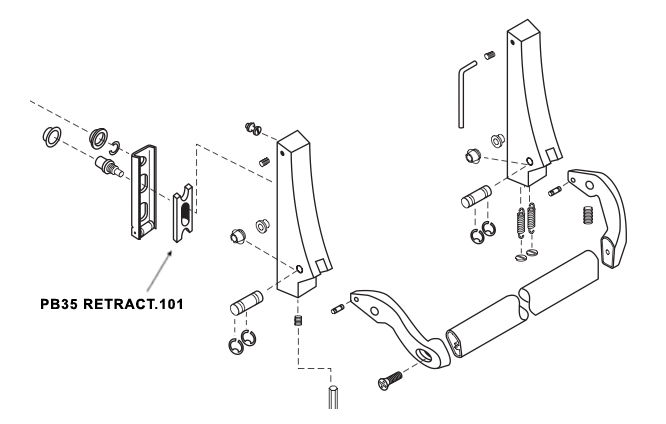 PB35 RETRACT.101