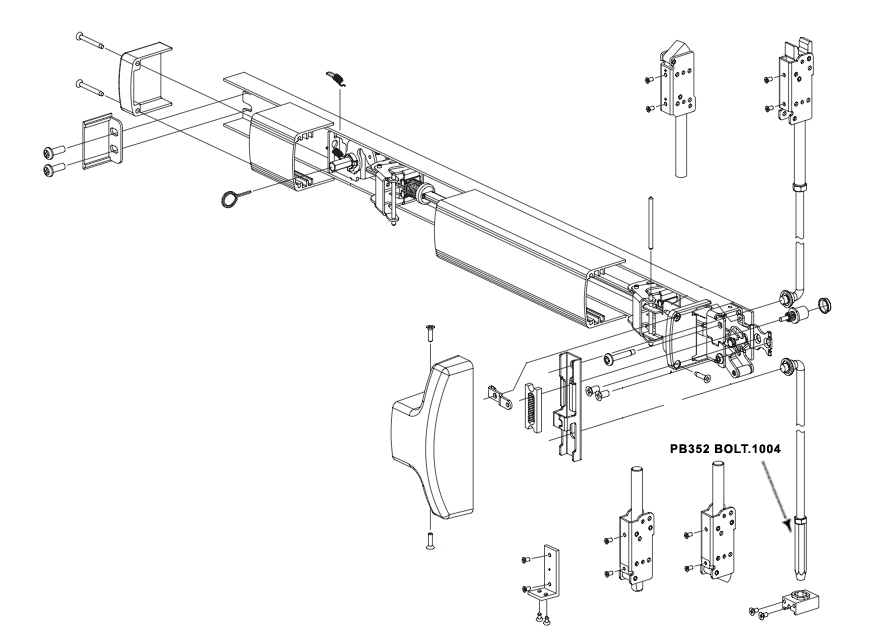 PB352 BOLT.1004