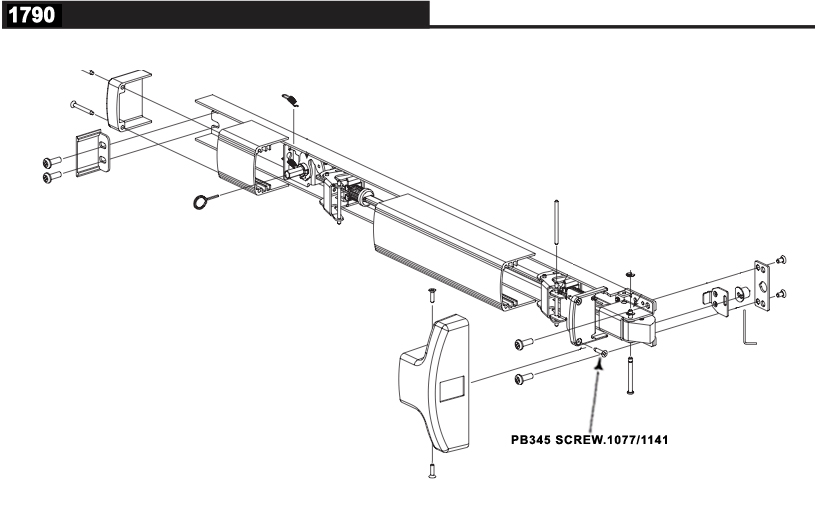 1790

PB345 SCREW.1077/1141