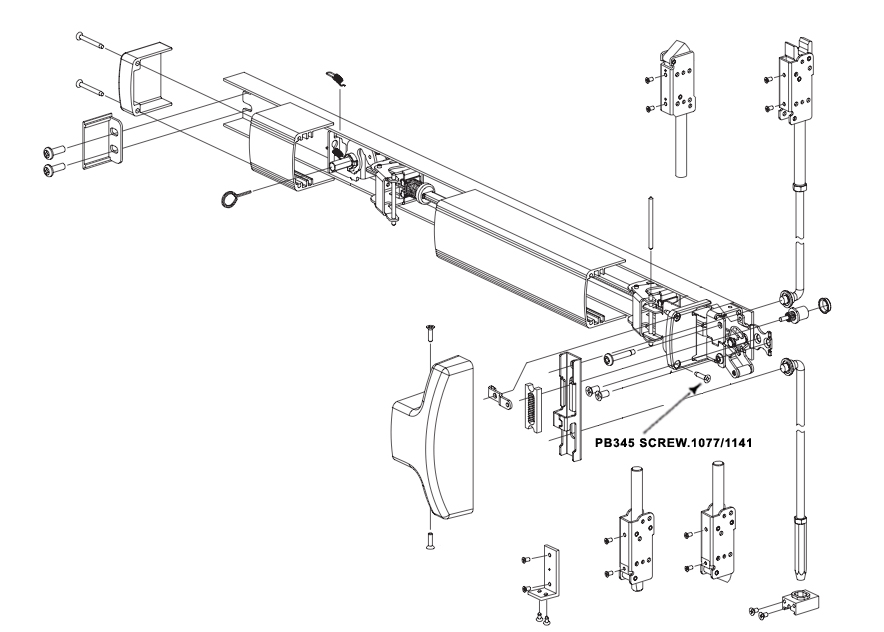 PB345 SCREW.1077/1141