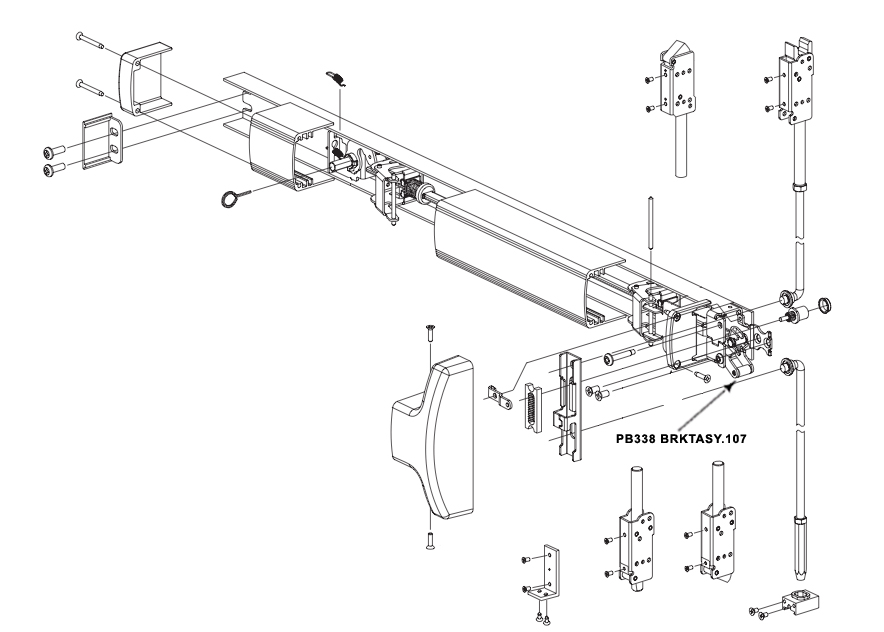 PB338 BRKTASY.107