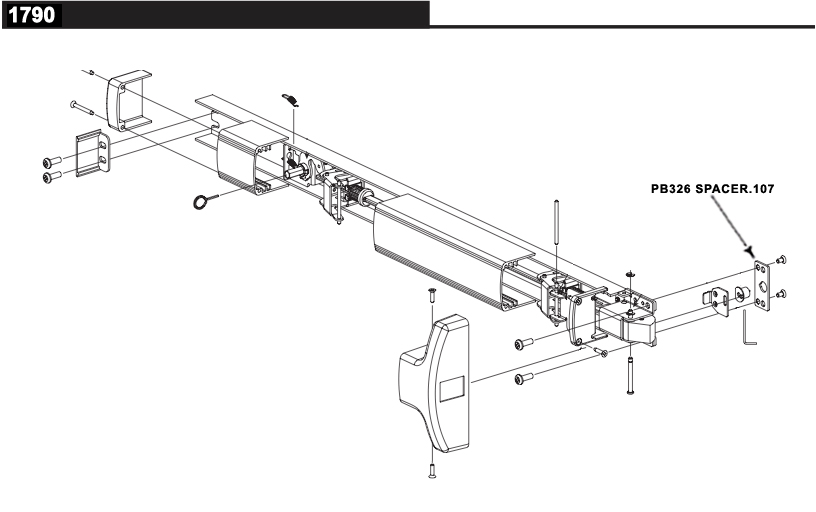 1790

PB326 SPACER.107