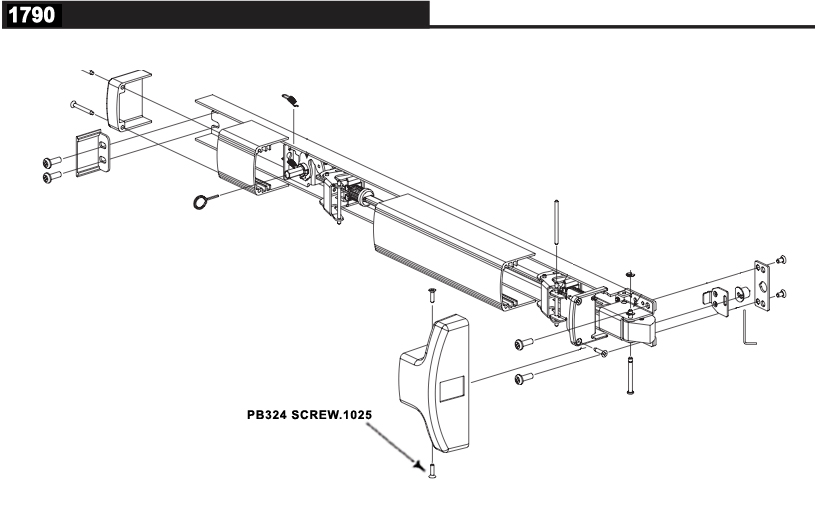 1790

PB324 SCREW.1025