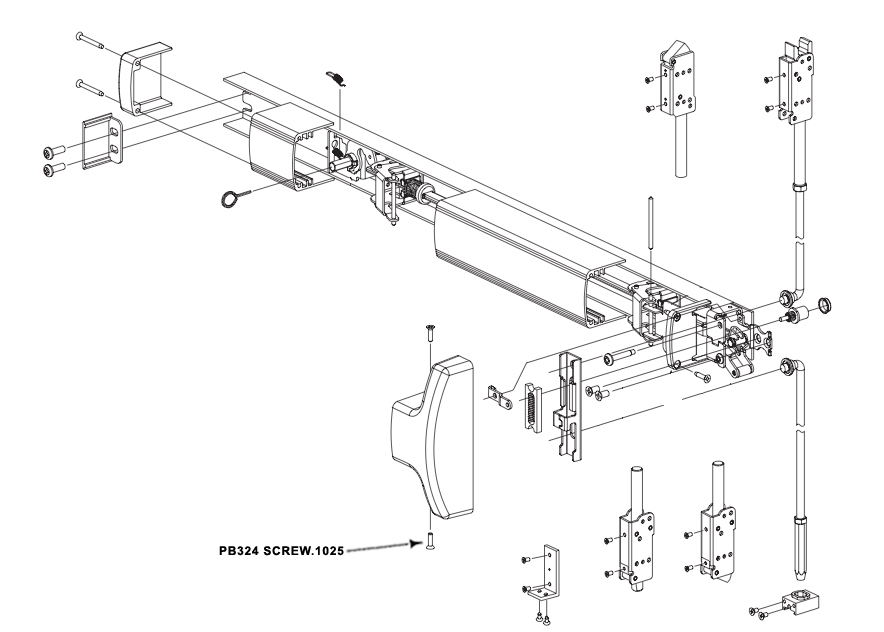 PB324 SCREW.1025