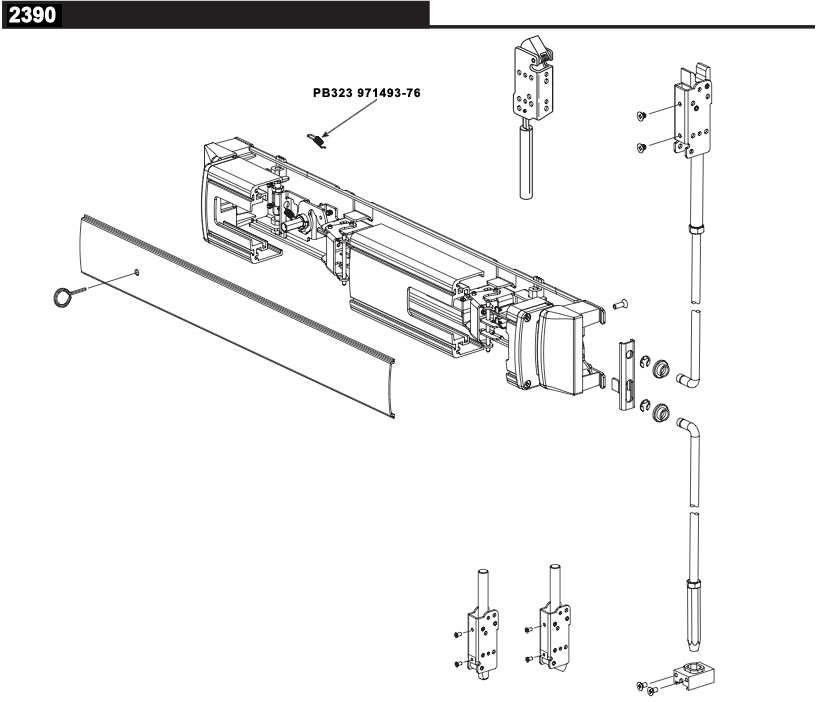 2390

PB323 971493-76