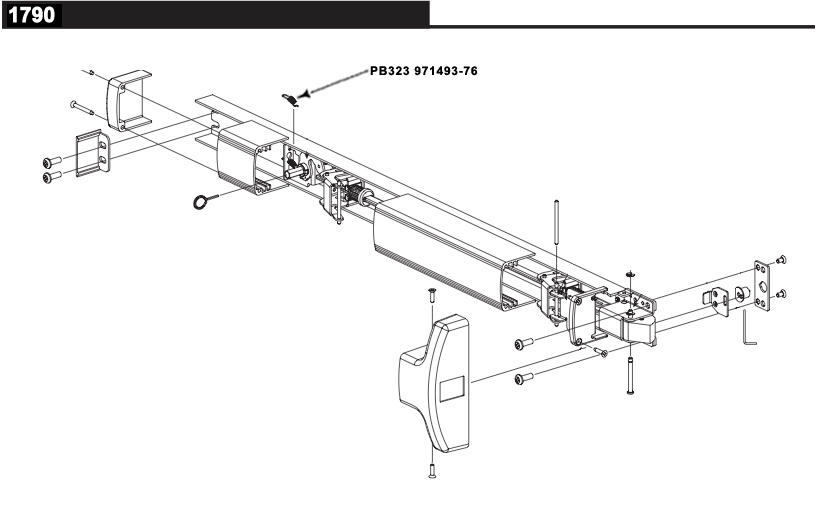 1790

PB323 971493-76