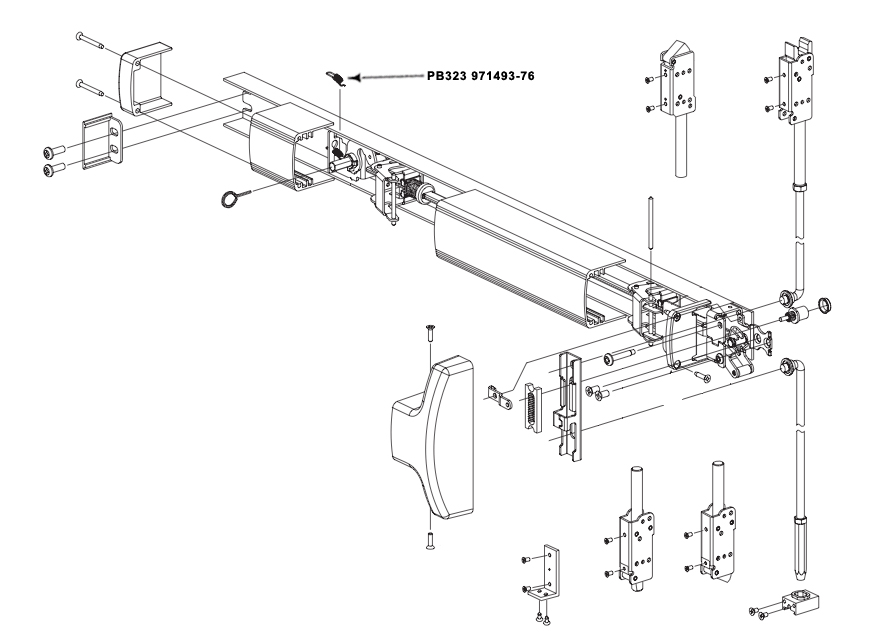 PB323 971493-76