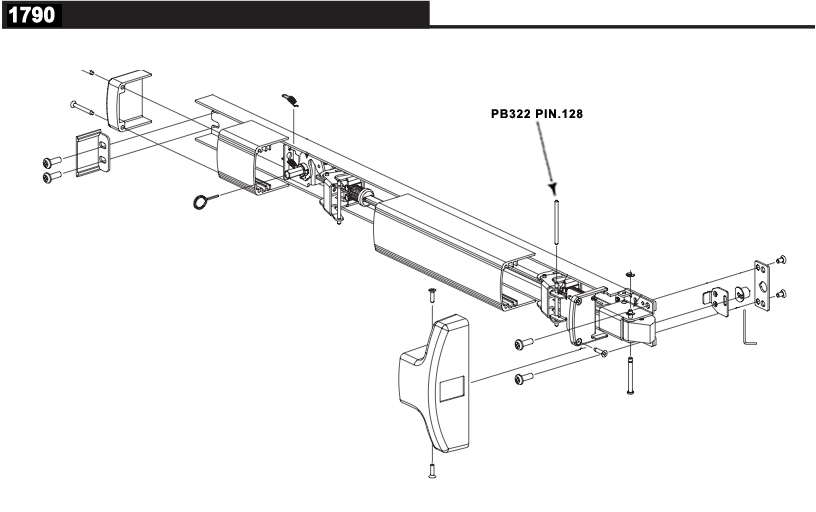 1790

PB322 PIN.128