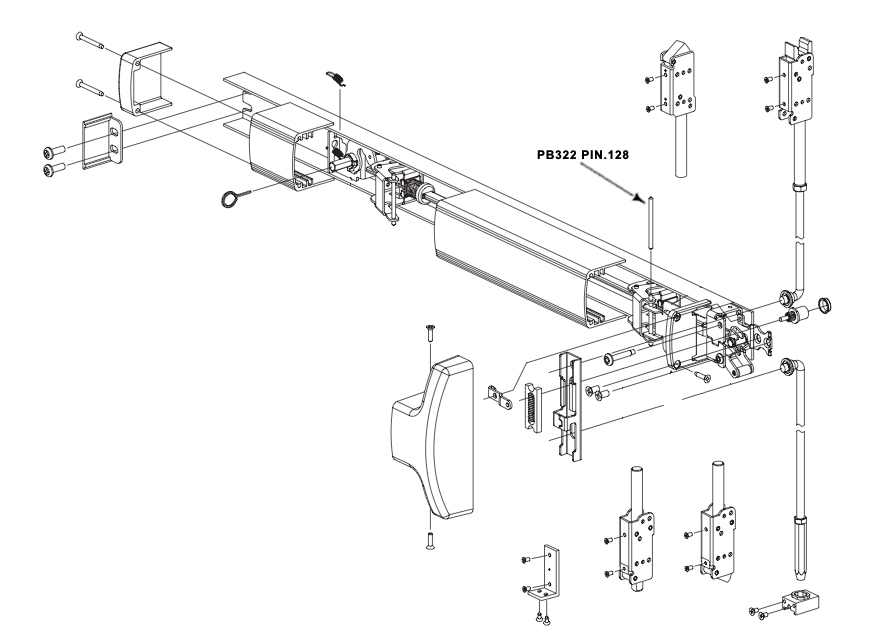 PB322 PIN.128