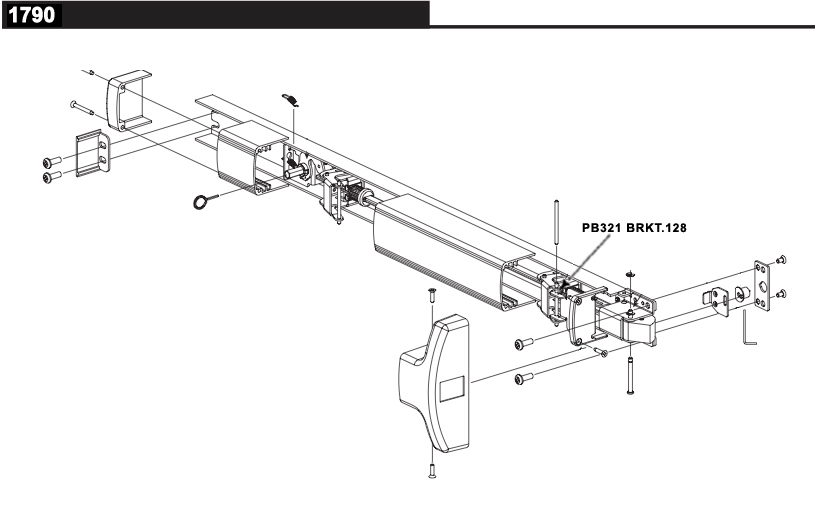 1790

PB321 BRKT.128