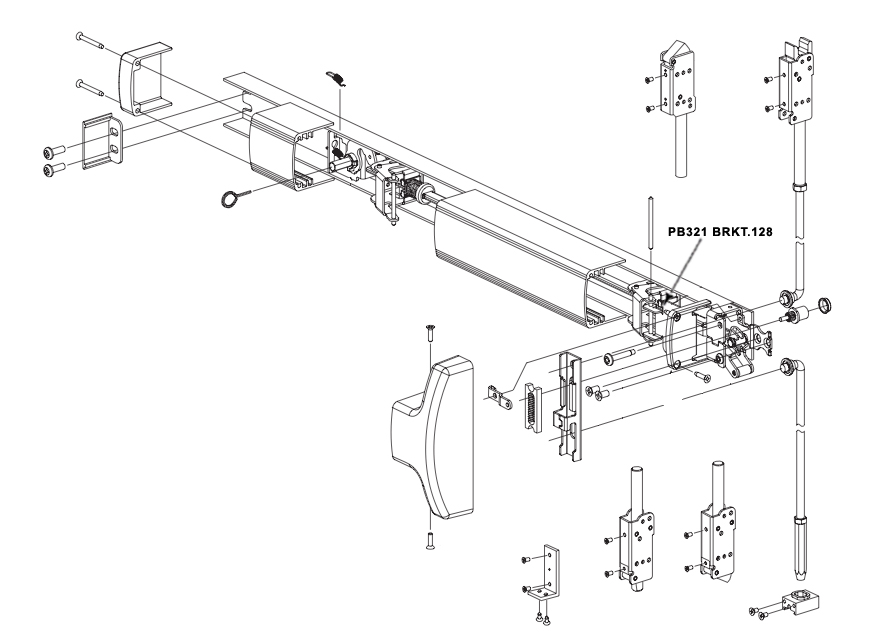 PB321 BRKT.128