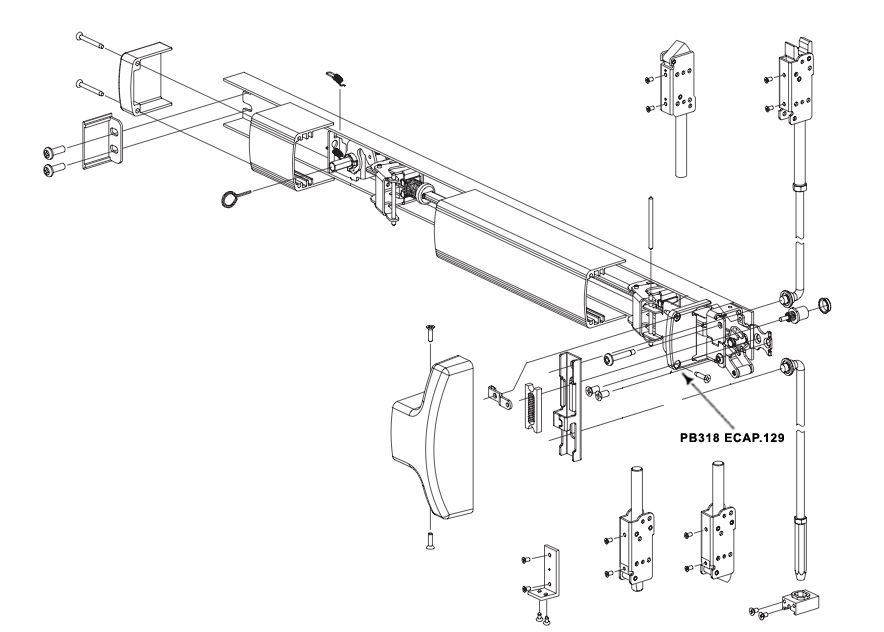 PB318 ECAP.129