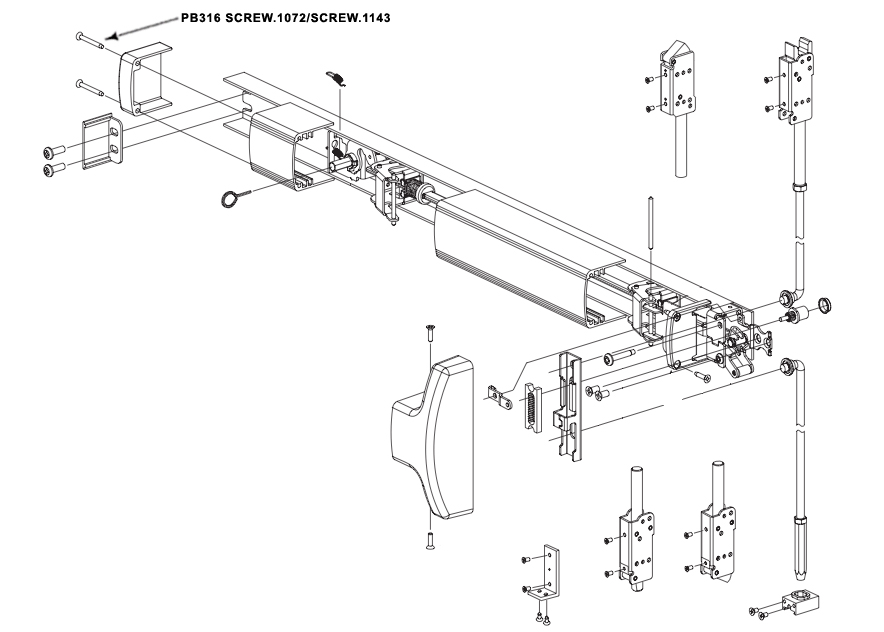 PB316 SCREW.1072/SCREW.1143