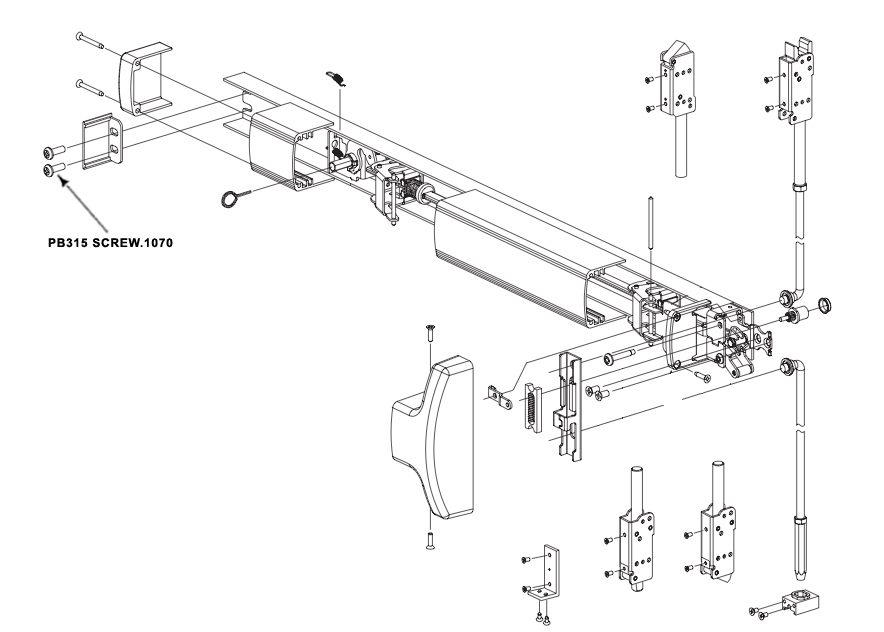 PB315 SCREW.1070