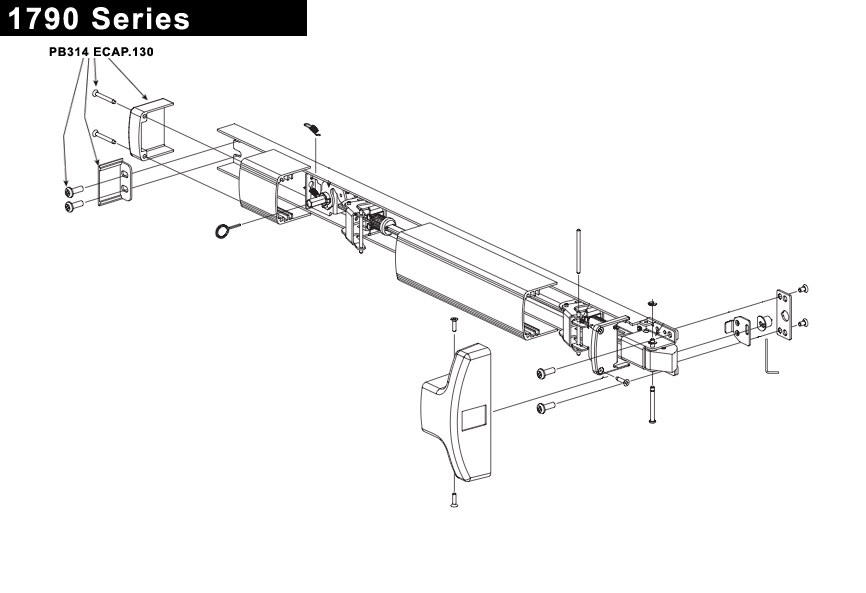 1790 Series

PB314 ECAP.130