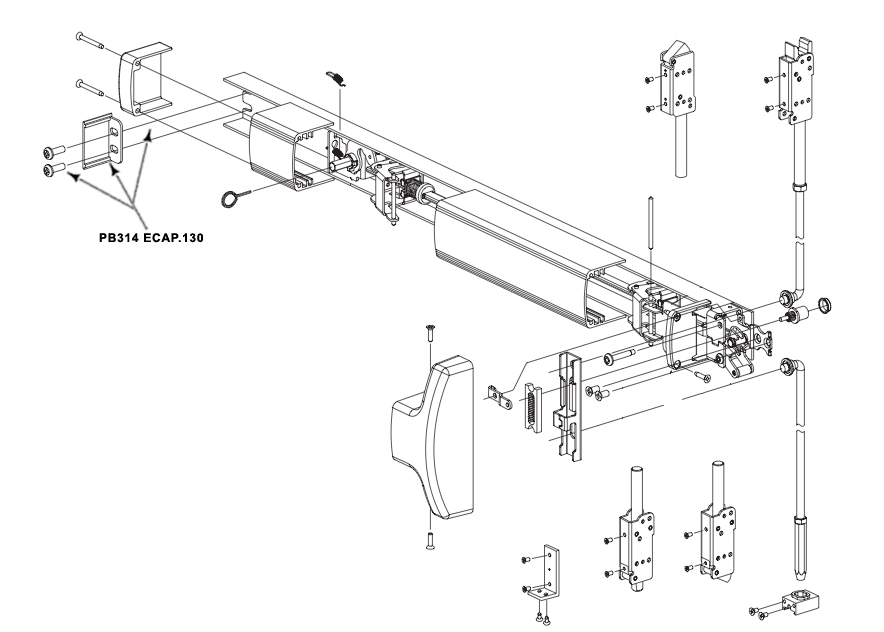 PB314 ECAP.130