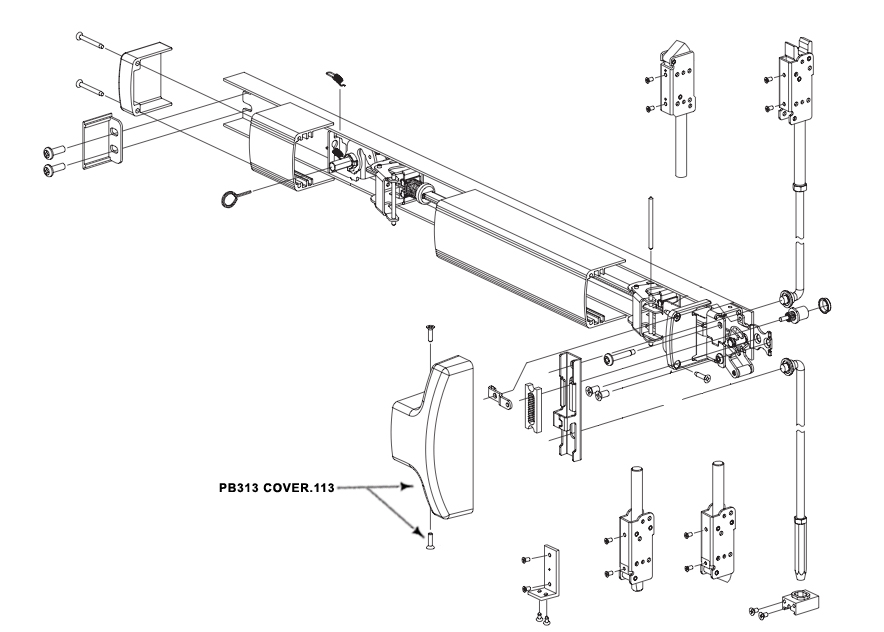 PB313 COVER.113