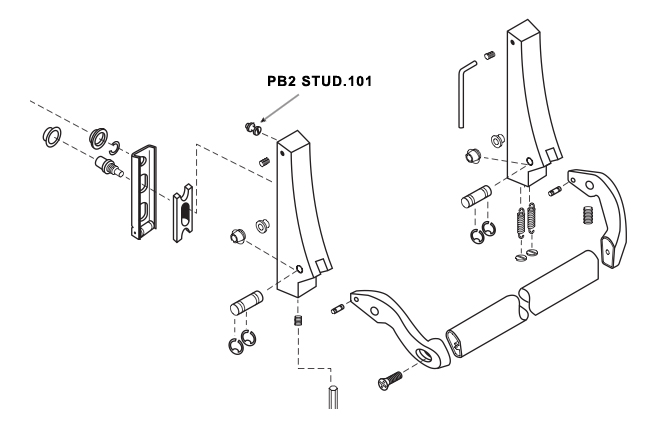 PB2 STUD.101