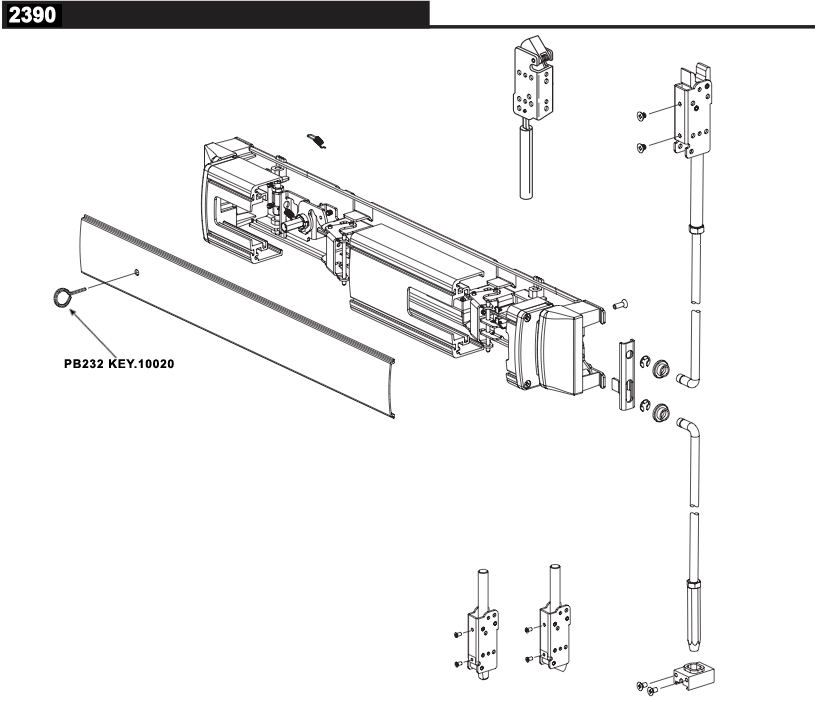 2390

PB232 KEY.10020