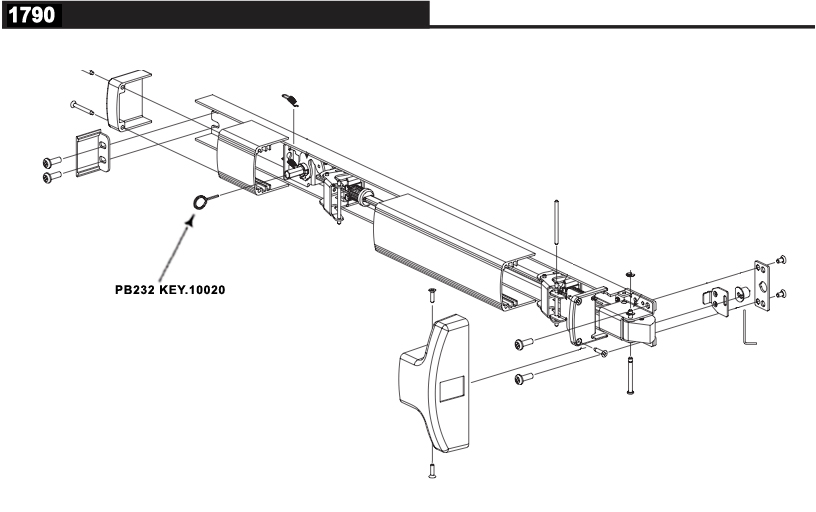 1790

PB232 KEY.10020