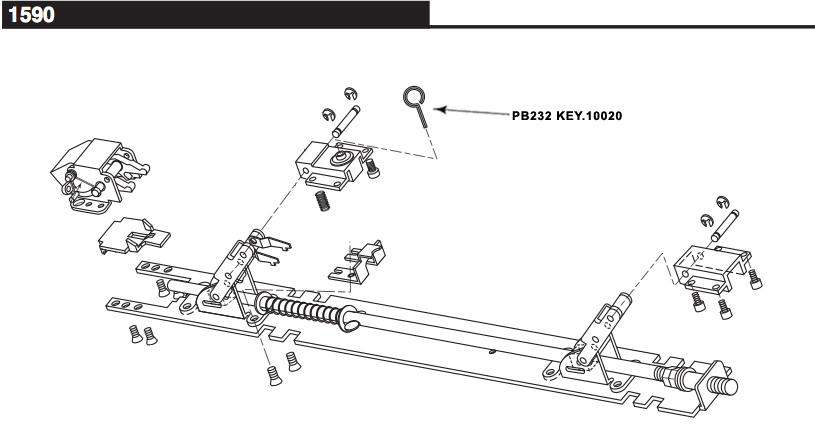 1590

PB232 KEY.10020