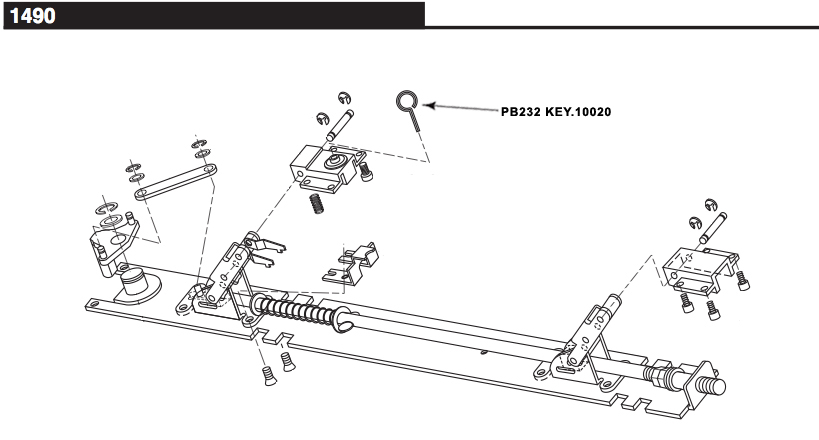 1490

PB232 KEY.10020