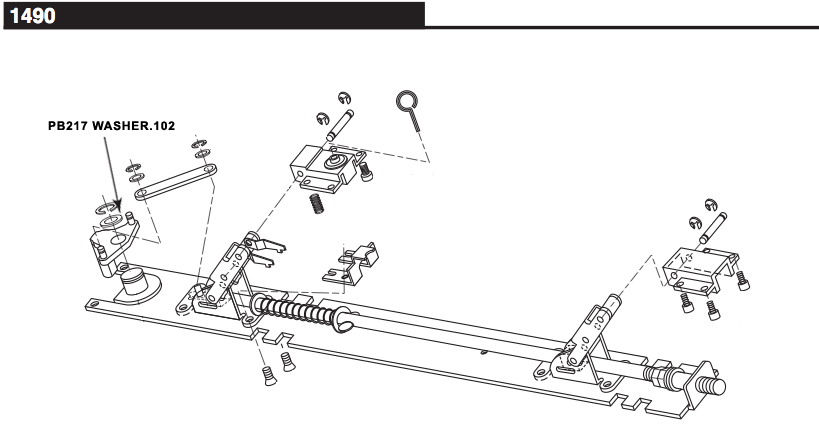 1490

PB217 WASHER.102