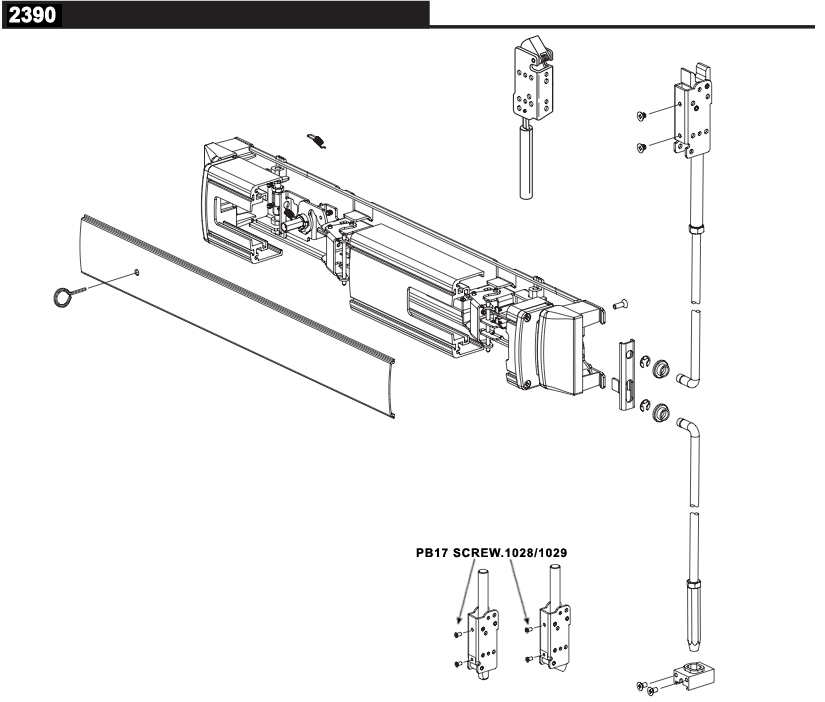 2390

PB17 SCREW.1028/1029