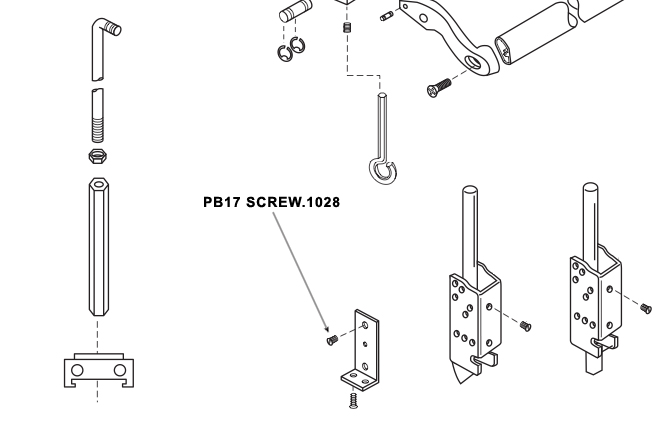 PB17 SCREW.1028