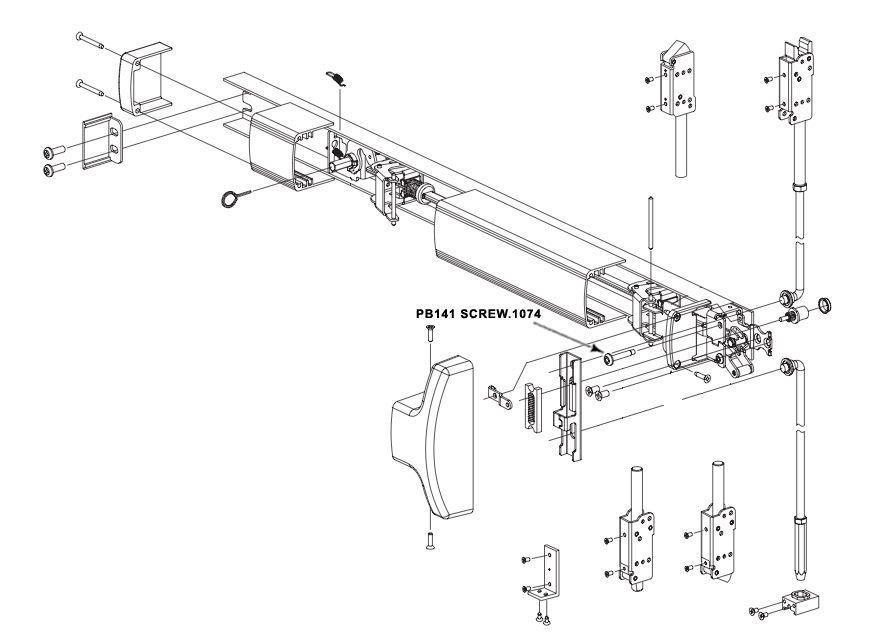 PB141 SCREW.1074