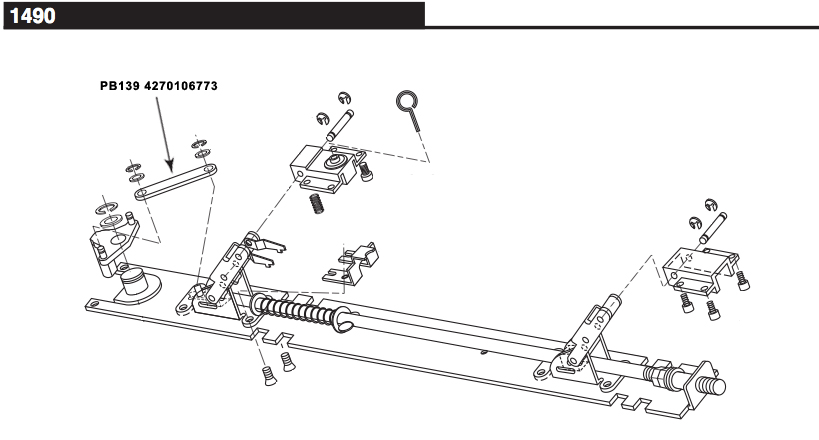 1490

PB139 4270106773