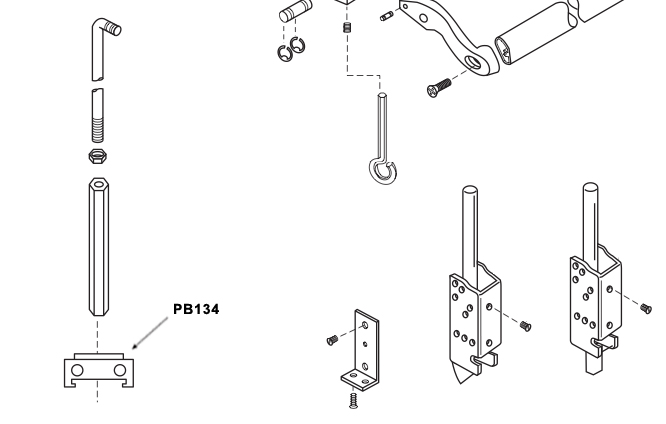 PB134